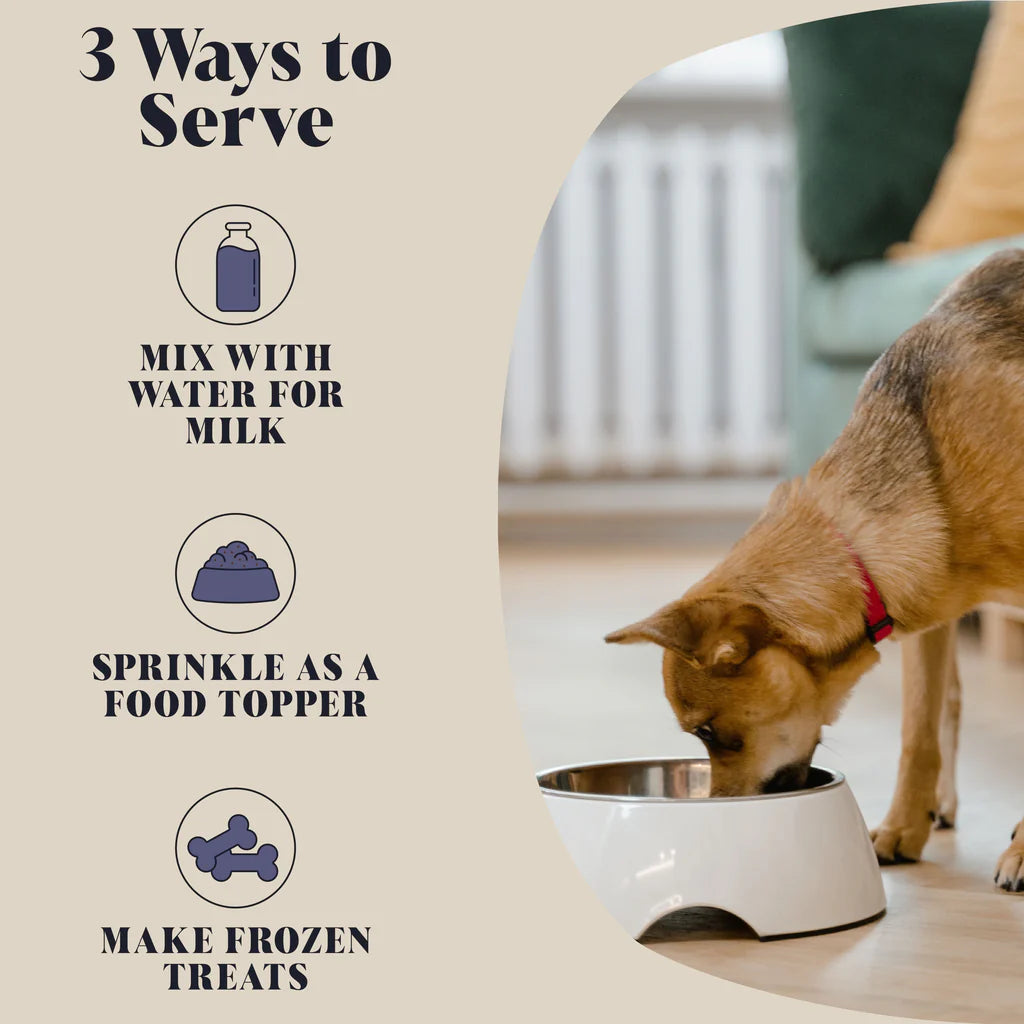 3 Ways to Serve

MIX WITH WATER FOR MILK

SPRINKLE AS A FOOD TOPPER

MAKE FROZEN TREATS